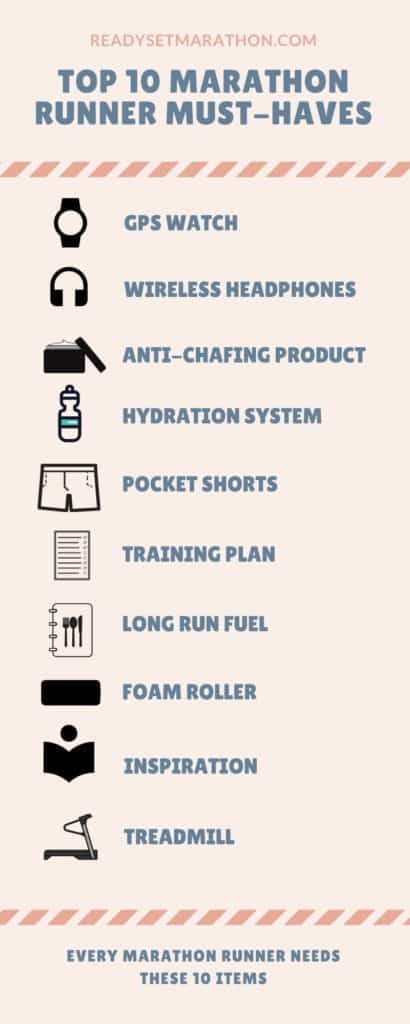 READYSETMARATHON.COM

TOP 10 MARATHON RUNNER MUST-HAVES

GPS WATCH

WIRELESS HEADPHONES

ANTI-CHAFING PRODUCT

HYDRATION SYSTEM

POCKET SHORTS

TRAINING PLAN

LONG RUN FUEL

FOAM ROLLER

INSPIRATION

TREADMILL

EVERY MARATHON RUNNER NEEDS THESE 10 ITEMS